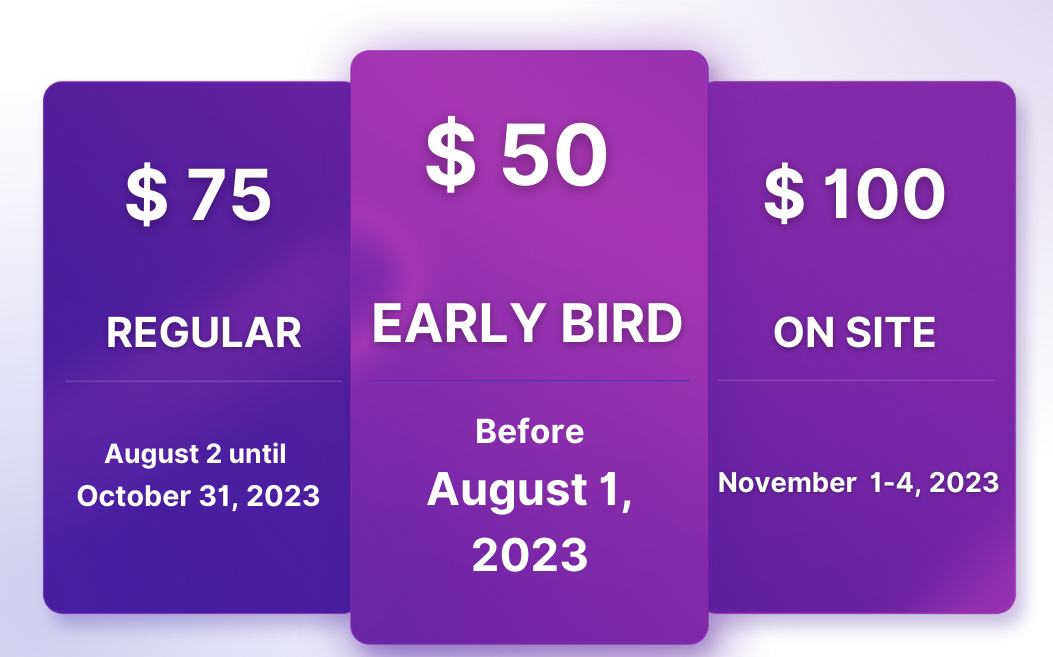 $ 75

REGULAR

August 2 until October 31, 2023

$ 50

EARLY BIRD

Before August 1, 2023

$ 100

ON SITE

November 1-4, 2023